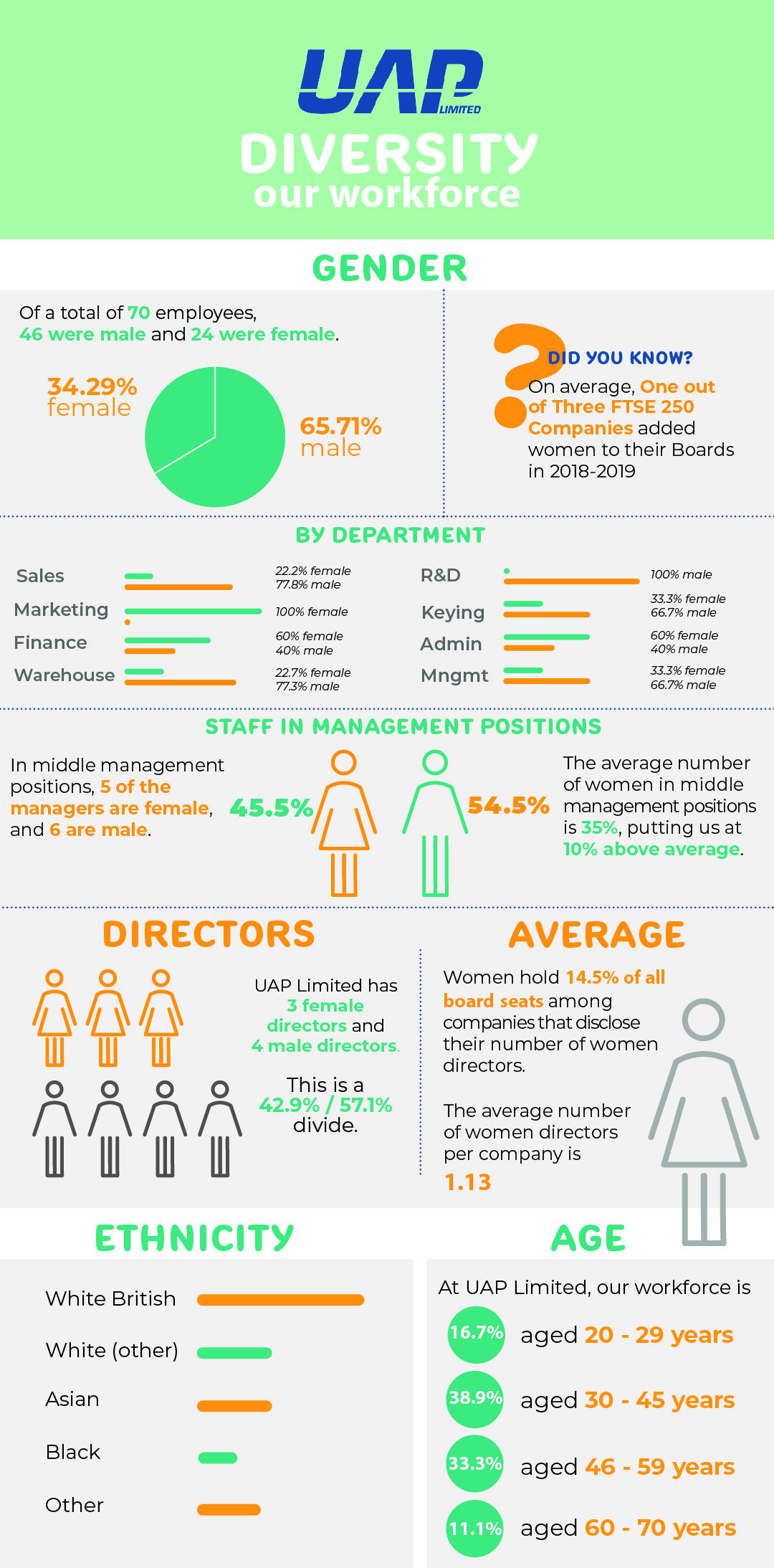 UAP LIMITED

DIVERSITY
our workforce

GENDER

Of a total of 70 employees, 46 were male and 24 were female.

34.29% female

65.71% male

DID YOU KNOW?
On average, One out of Three FTSE 250 Companies added women to their Boards in 2018-2019

BY DEPARTMENT

Sales 22.2% female 77.8% male
Marketing 100% female
Finance 60% female 40% male
Warehouse 22.7% female 77.3% male
R&D 100% male
Keying 33.3% female 66.7% male
Admin 60% female 40% male
Mngmt 33.3% female 66.7% male

STAFF IN MANAGEMENT POSITIONS

In middle management positions, 5 of the managers are female, and 6 are male.

45.5%

54.5%

The average number of women in middle management positions is 35%, putting us at 10% above average.

DIRECTORS

UAP Limited has 3 female directors and 4 male directors.

This is a 42.9% / 57.1% divide.

AVERAGE

Women hold 14.5% of all board seats among companies that disclose their number of women directors.

The average number of women directors per company is 1.13

ETHNICITY

White British
White (other)
Asian
Black
Other

AGE

At UAP Limited, our workforce is

16.7% aged 20 - 29 years
38.9% aged 30 - 45 years
33.3% aged 46 - 59 years
11.1% aged 60 - 70 years